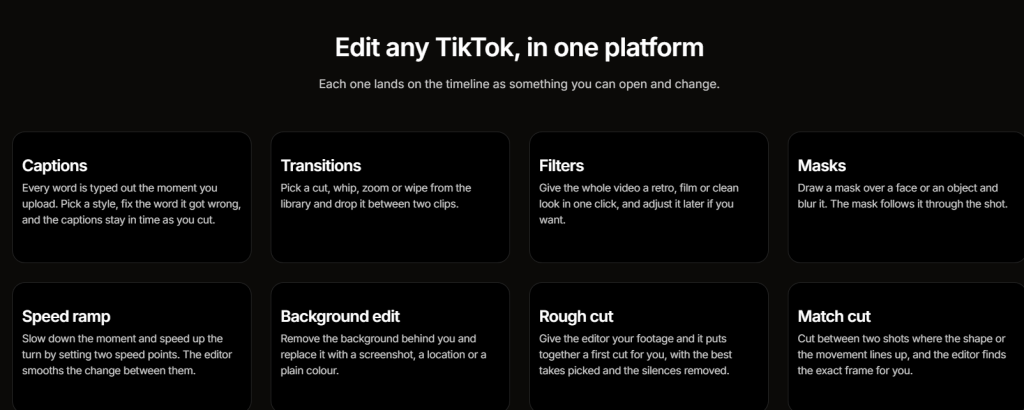 Edit any TikTok, in one platform

Each one lands on the timeline as something you can open and change.

Captions
Every word is typed out the moment you upload. Pick a style, fix the word it got wrong, and the captions stay in time as you cut.

Transitions
Pick a cut, whip, zoom or wipe from the library and drop it between two clips.

Filters
Give the whole video a retro, film or clean look in one click, and adjust it later if you want.

Masks
Draw a mask over a face or an object and blur it. The mask follows it through the shot.

Speed ramp
Slow down the moment and speed up the turn by setting two speed points. The editor smooths the change between them.

Background edit
Remove the background behind you and replace it with a screenshot, a location or a plain colour.

Rough cut
Give the editor your footage and it puts together a first cut for you, with the best takes picked and the silences removed.

Match cut
Cut between two shots where the shape or the movement lines up, and the editor finds the exact frame for you.